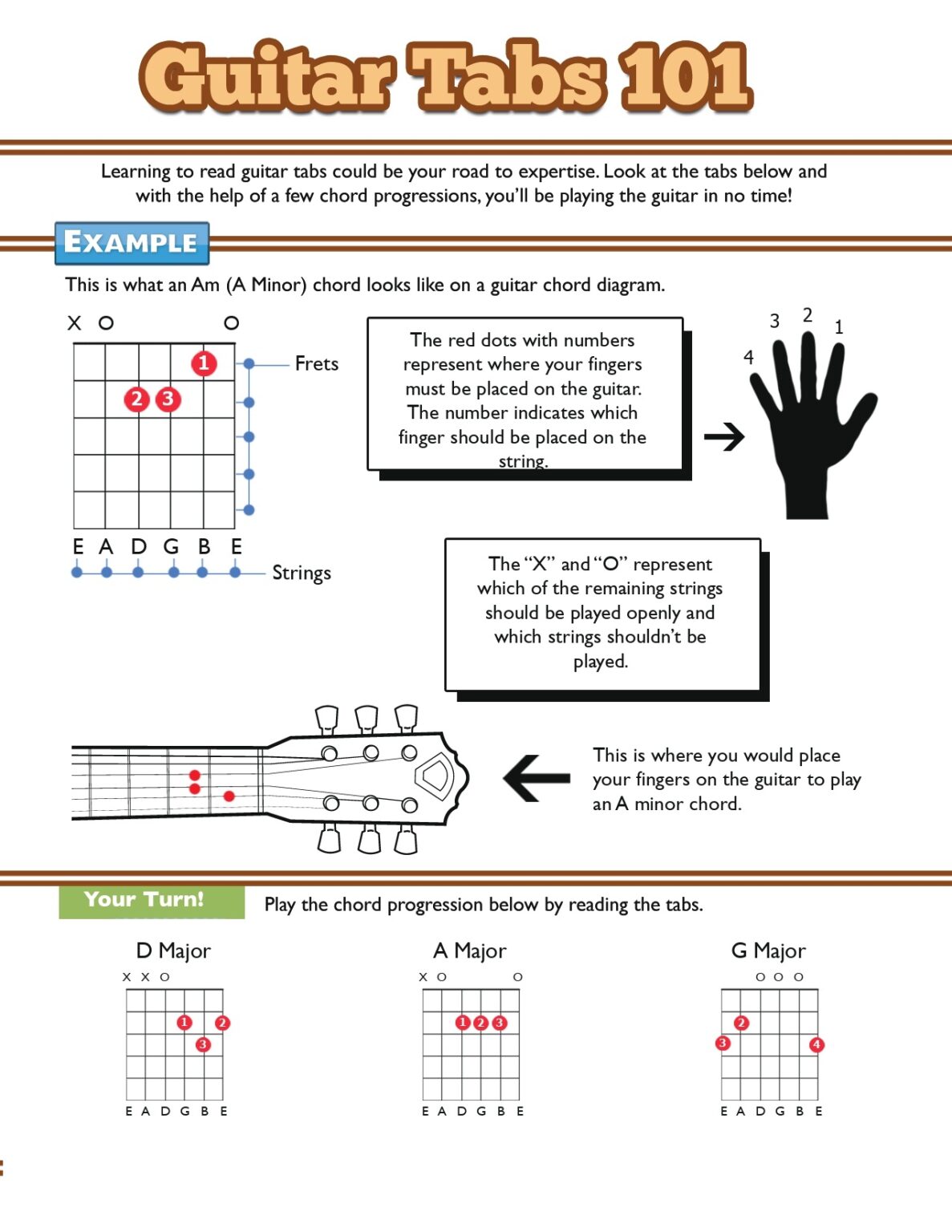 Guitar Tabs 101

Learning to read guitar tabs could be your road to expertise. Look at the tabs below and with the help of a few chord progressions, you'll be playing the guitar in no time!

EXAMPLE

This is what an Am (A Minor) chord looks like on a guitar chord diagram.

X O O

1
2 3

Frets

E A D G B E

Strings

The red dots with numbers represent where your fingers must be placed on the guitar. The number indicates which finger should be placed on the string.

3 2 1
4

The "X" and "O" represent which of the remaining strings should be played openly and which strings shouldn't be played.

This is where you would place your fingers on the guitar to play an A minor chord.

Your Turn!

Play the chord progression below by reading the tabs.

D Major

X X O

1 2
3

E A D G B E

A Major

X O O

1 2 3

E A D G B E

G Major

O O O

2
3 4

E A D G B E