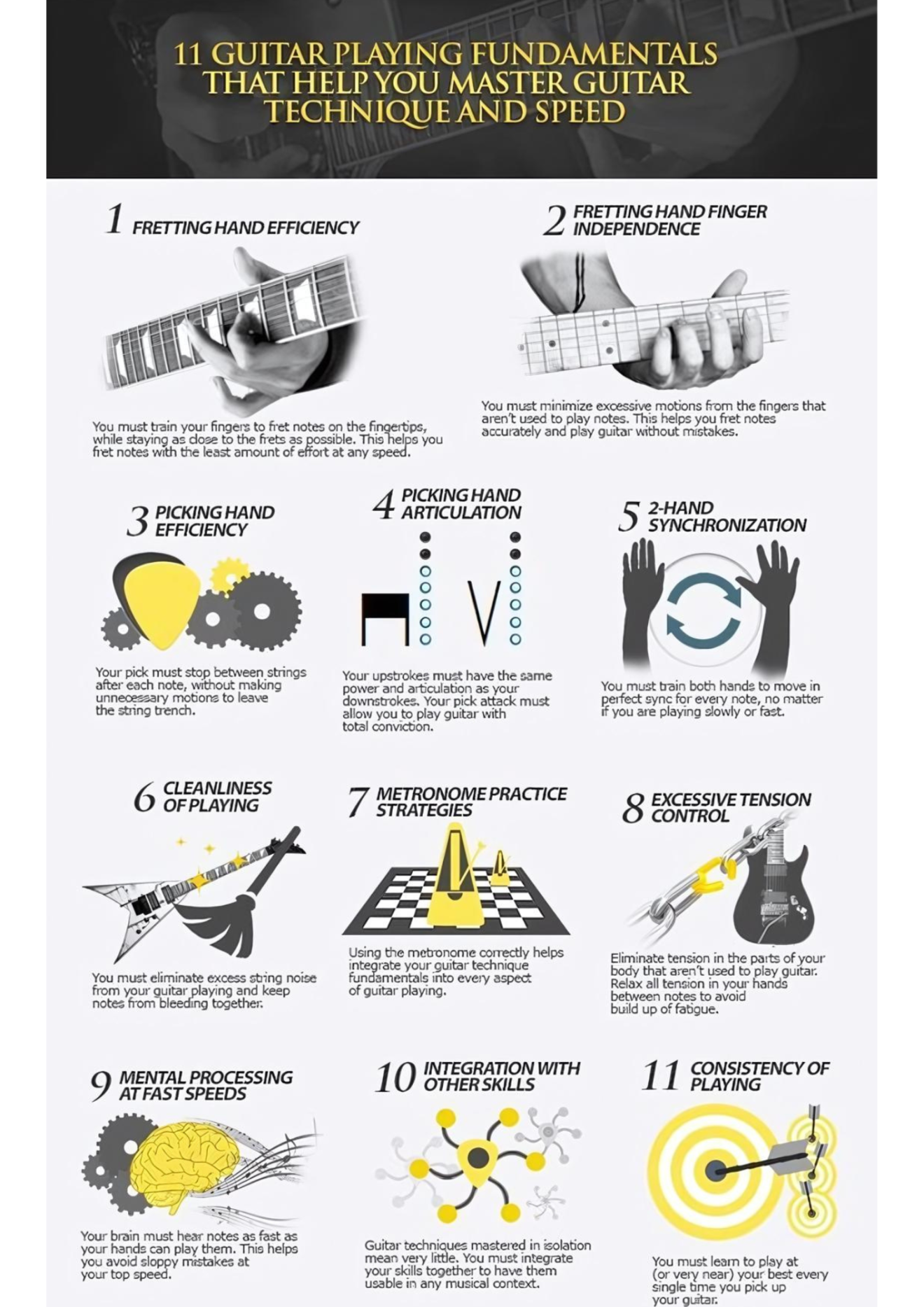 11 GUITAR PLAYING FUNDAMENTALS THAT HELP YOU MASTER GUITAR TECHNIQUE AND SPEED

1 FRETTING HAND EFFICIENCY

You must train your fingers to fret notes on the fingertips, while staying as close to the frets as possible. This helps you fret notes with the least amount of effort at any speed.

2 FRETTING HAND FINGER INDEPENDENCE

You must minimize excessive motions from the fingers that aren't used to play notes. This helps you fret notes accurately and play guitar without mistakes.

3 PICKING HAND EFFICIENCY

Your pick must stop between strings after each note, without making unnecessary motions to leave the string trench.

4 PICKING HAND ARTICULATION

Your upstrokes must have the same power and articulation as your downstrokes. Your pick attack must allow you to play guitar with total conviction.

5 2-HAND SYNCHRONIZATION

You must train both hands to move in perfect sync for every note, no matter if you are playing slowly or fast.

6 CLEANLINESS OF PLAYING

You must eliminate excess string noise from your guitar playing and keep notes from bleeding together.

7 METRONOME PRACTICE STRATEGIES

Using the metronome correctly helps integrate your guitar technique fundamentals into every aspect of guitar playing.

8 EXCESSIVE TENSION CONTROL

Eliminate tension in the parts of your body that aren't used to play guitar. Relax all tension in your hands between notes to avoid build up of fatigue.

9 MENTAL PROCESSING AT FAST SPEEDS

Your brain must hear notes as fast as your hands can play them. This helps you avoid sloppy mistakes at your top speed.

10 INTEGRATION WITH OTHER SKILLS

Guitar techniques mastered in isolation mean very little. You must integrate your skills together to have them usable in any musical context.

11 CONSISTENCY OF PLAYING

You must learn to play at (or very near) your best every single time you pick up your guitar.